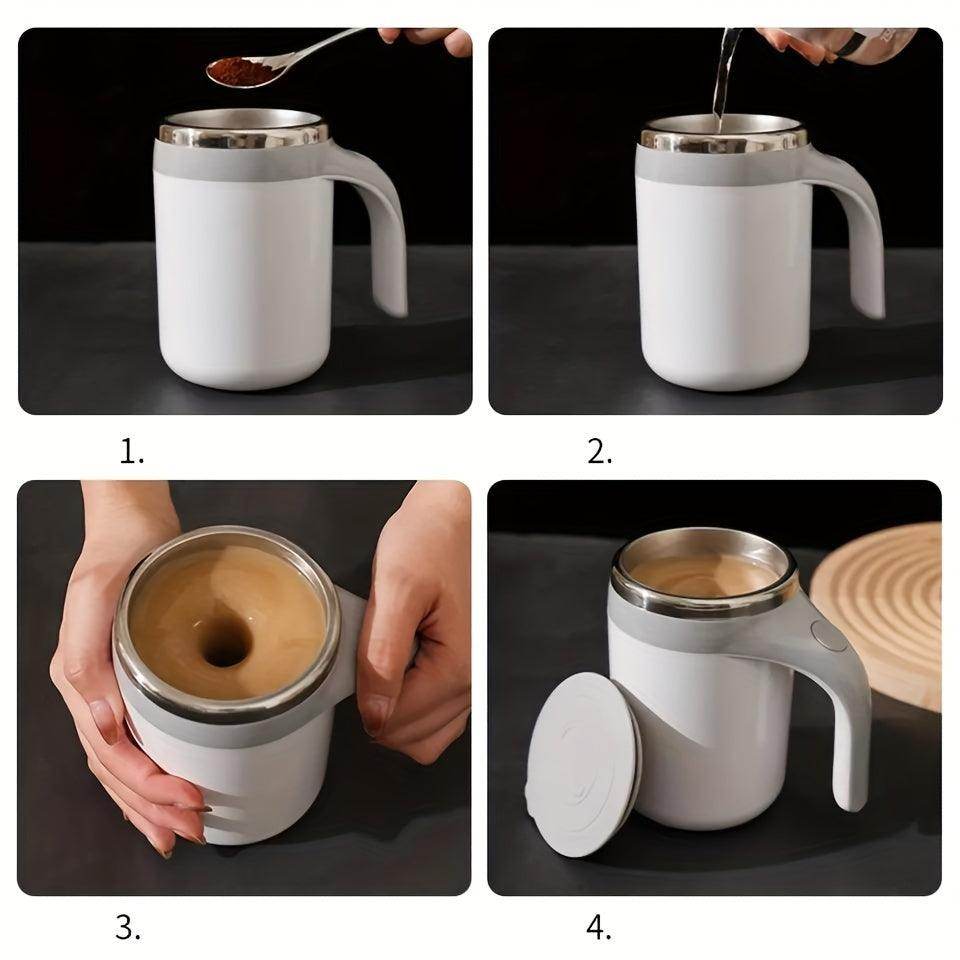 1.

2.

3.

4.