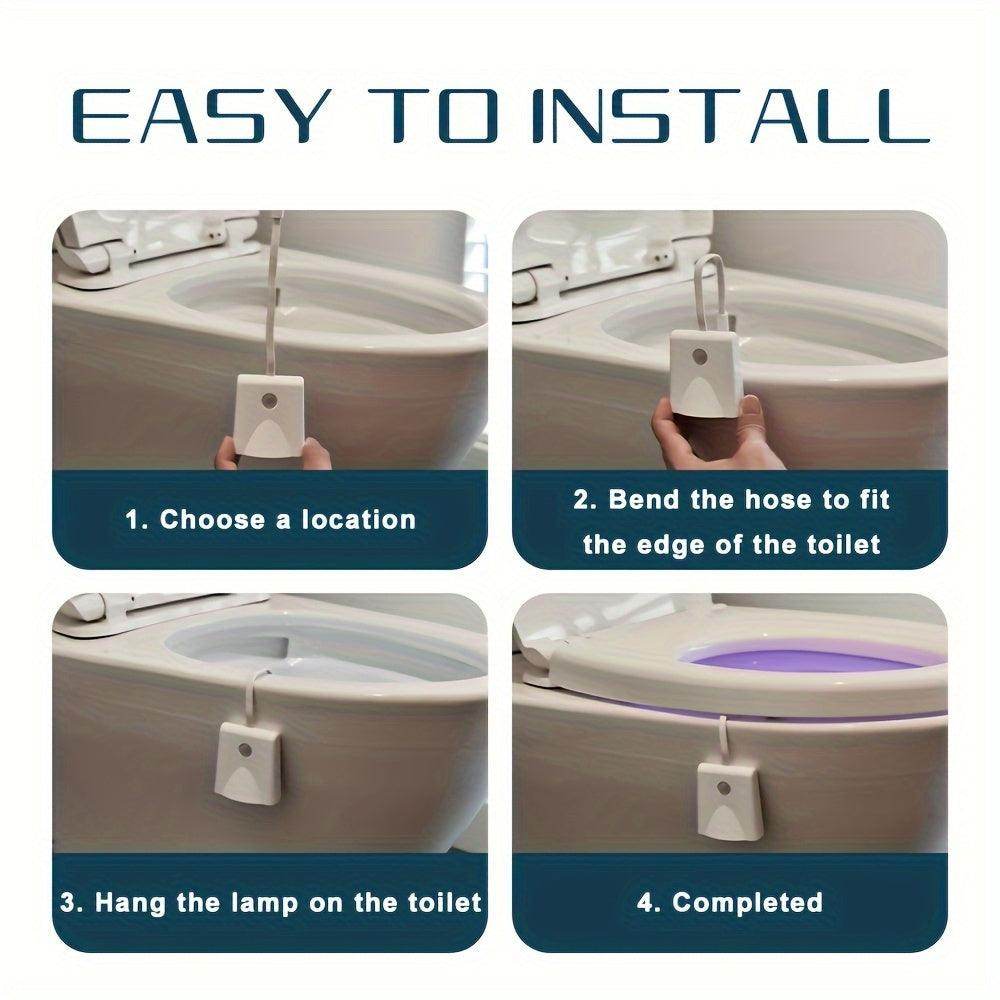 EASY TO INSTALL

1. Choose a location

2. Bend the hose to fit the edge of the toilet

3. Hang the lamp on the toilet

4. Completed