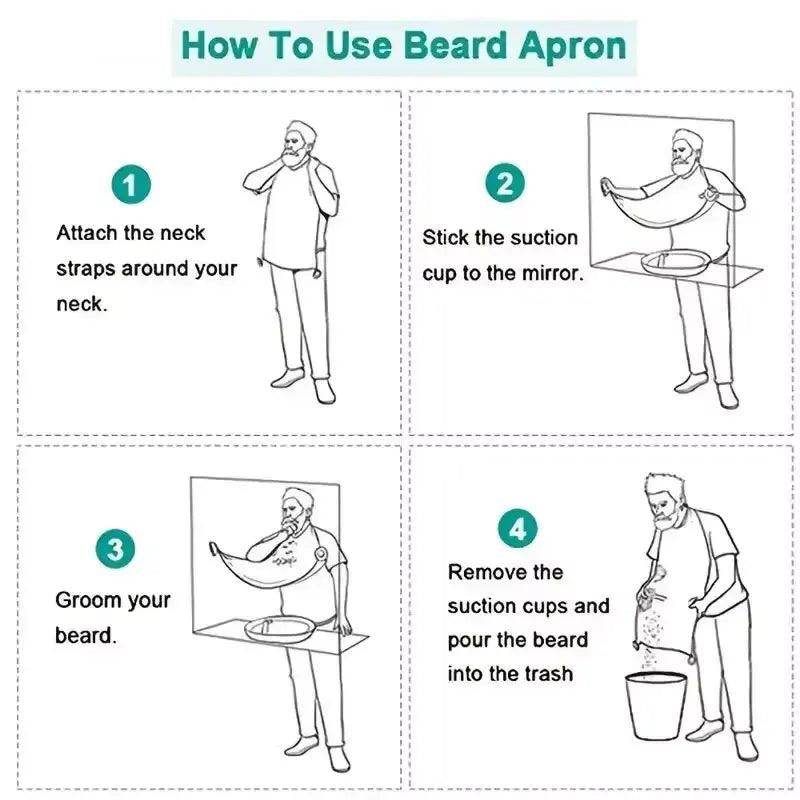 How To Use Beard Apron

1

Attach the neck straps around your neck.

2

Stick the suction cup to the mirror.

3

Groom your beard.

4

Remove the suction cups and pour the beard into the trash