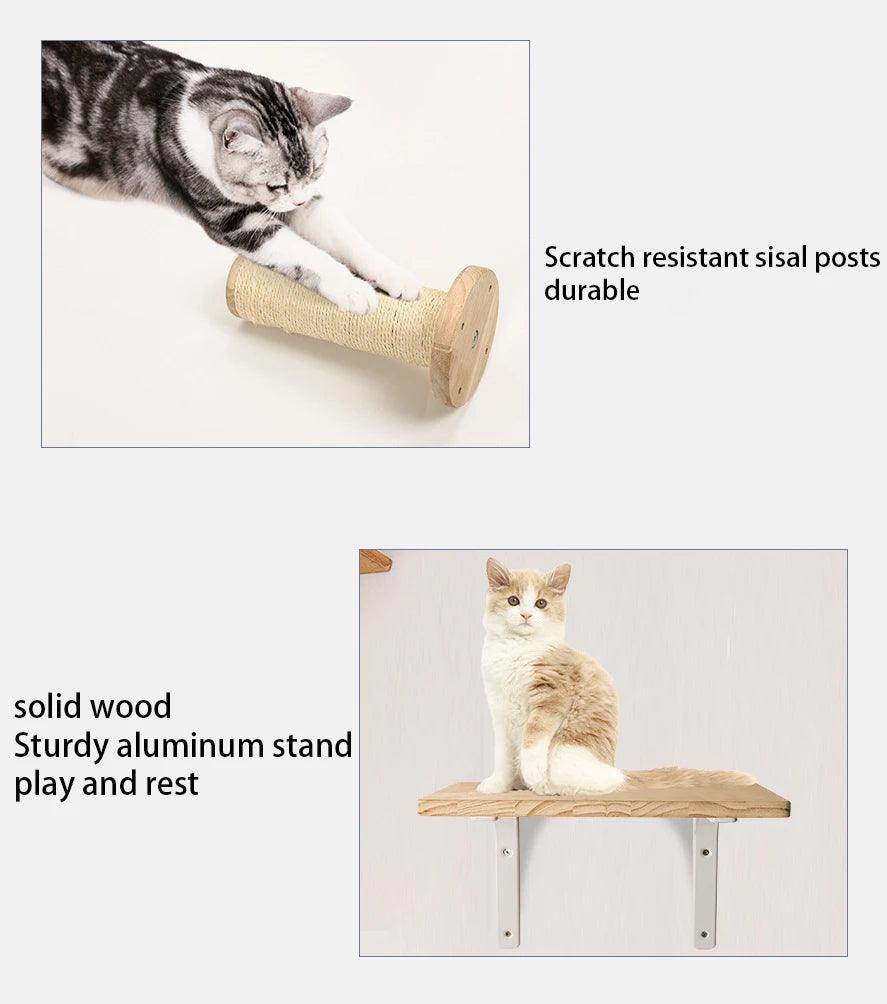 Scratch resistant sisal posts durable

solid wood
Sturdy aluminum stand
play and rest