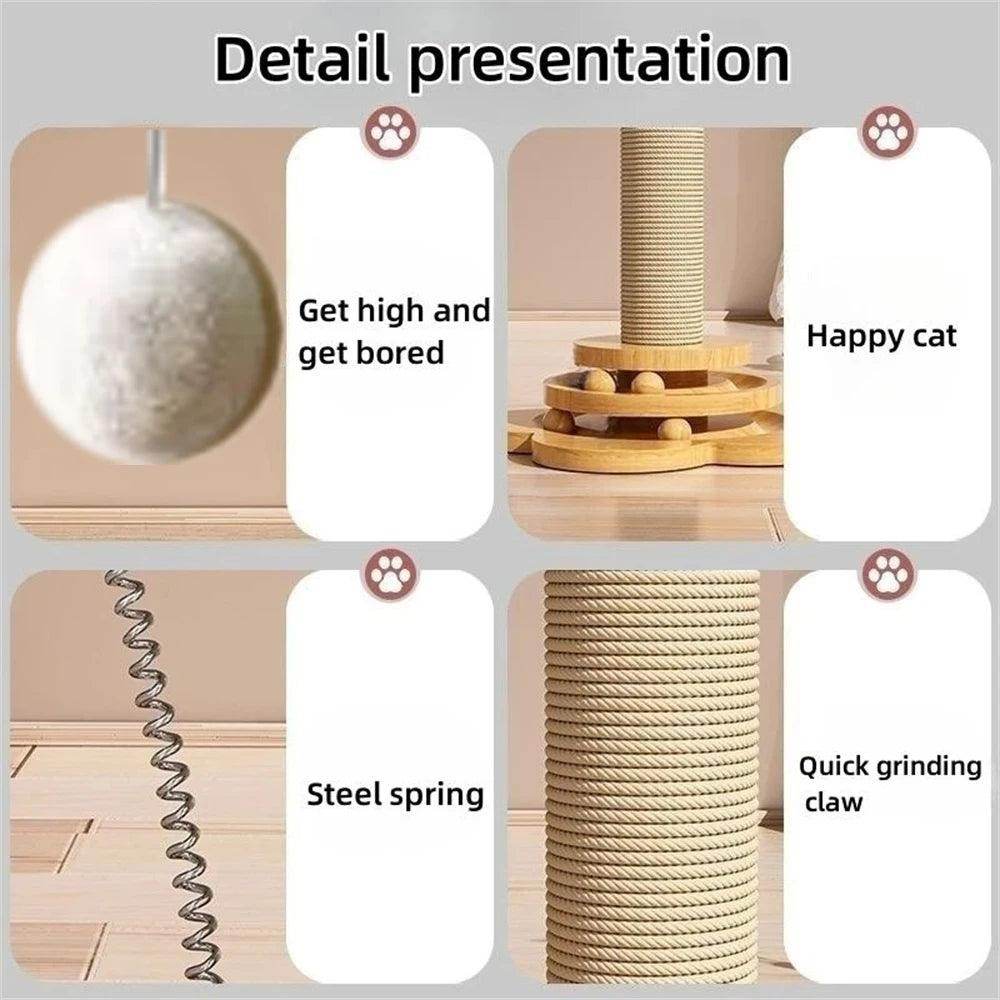 Detail presentation

Get high and get bored

Happy cat

Steel spring

Quick grinding claw