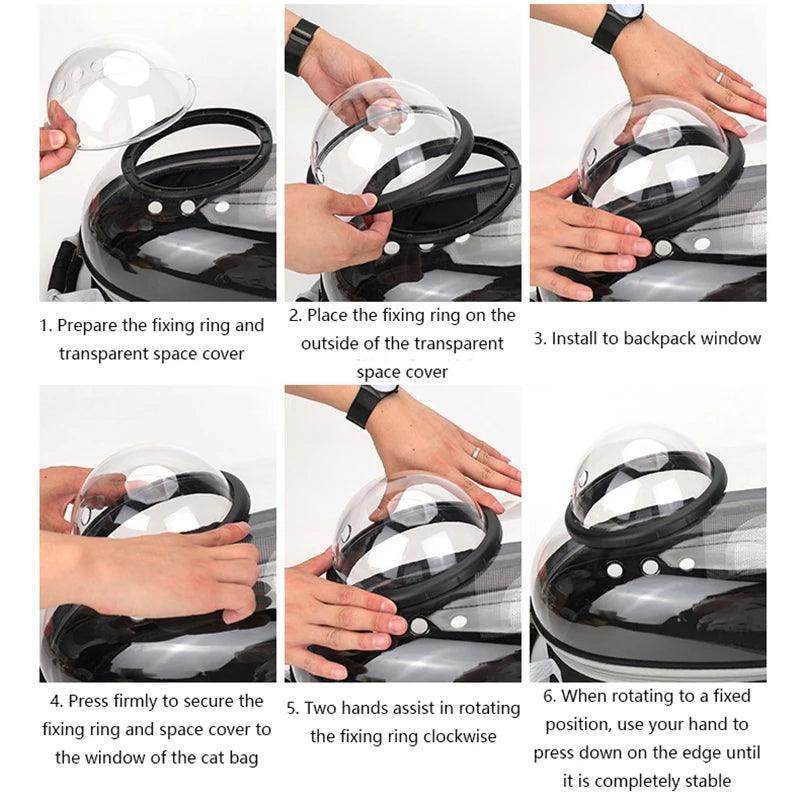 1. Prepare the fixing ring and transparent space cover

2. Place the fixing ring on the outside of the transparent space cover

3. Install to backpack window

4. Press firmly to secure the fixing ring and space cover to the window of the cat bag

5. Two hands assist in rotating the fixing ring clockwise

6. When rotating to a fixed position, use your hand to press down on the edge until it is completely stable