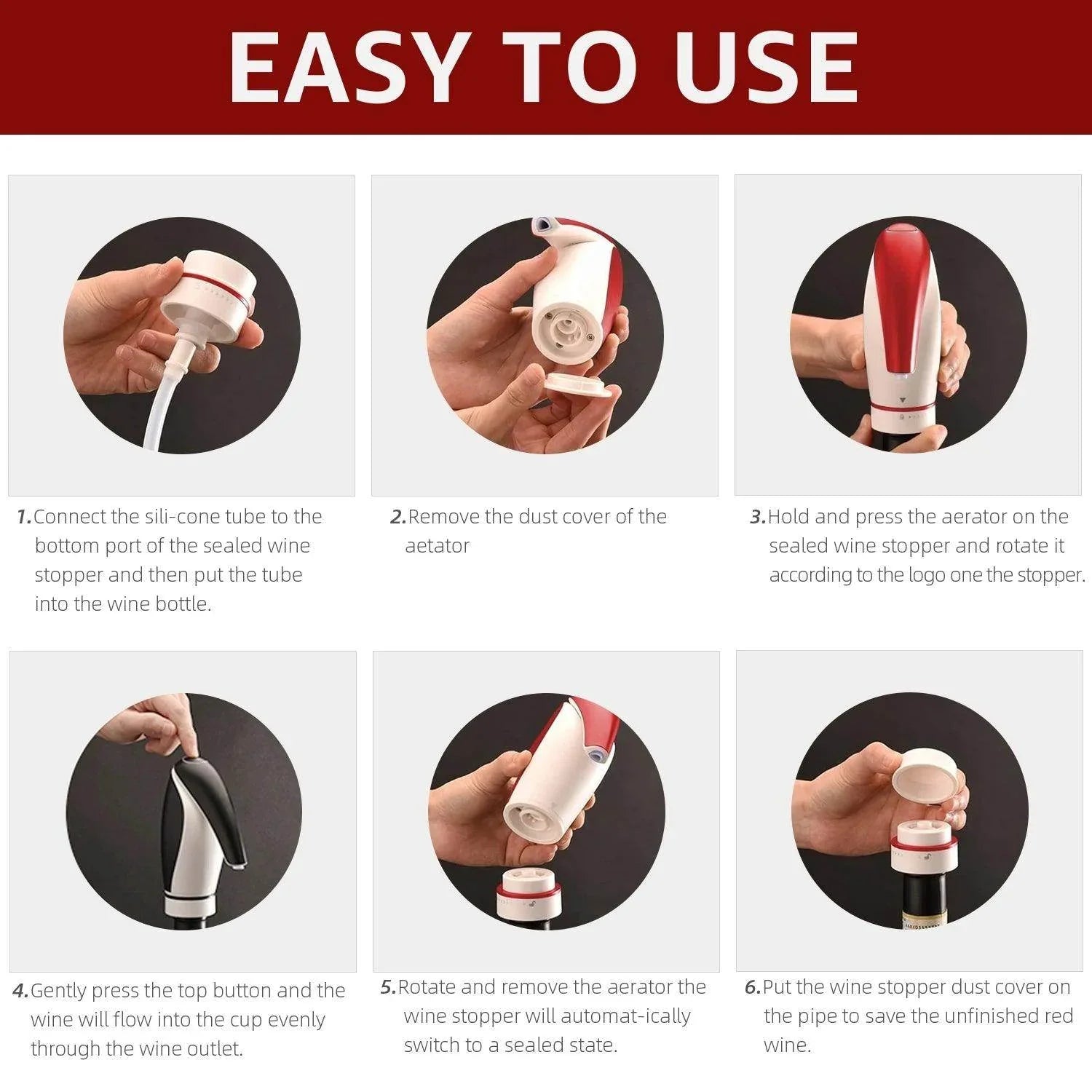 EASY TO USE

1.Connect the sili-cone tube to the bottom port of the sealed wine stopper and then put the tube into the wine bottle.

2.Remove the dust cover of the aetator

3.Hold and press the aerator on the sealed wine stopper and rotate it according to the logo one the stopper.

4.Gently press the top button and the wine will flow into the cup evenly through the wine outlet.

5.Rotate and remove the aerator the wine stopper will automat-ically switch to a sealed state.

6.Put the wine stopper dust cover on the pipe to save the unfinished red wine.