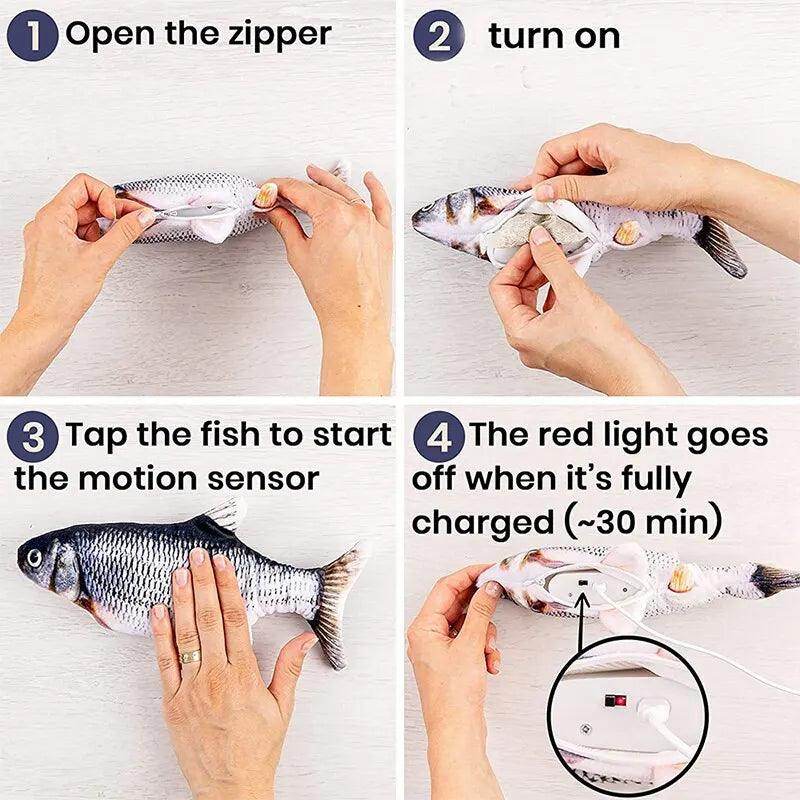 1 Open the zipper

2 turn on

3 Tap the fish to start the motion sensor

4 The red light goes off when it's fully charged (~30 min)