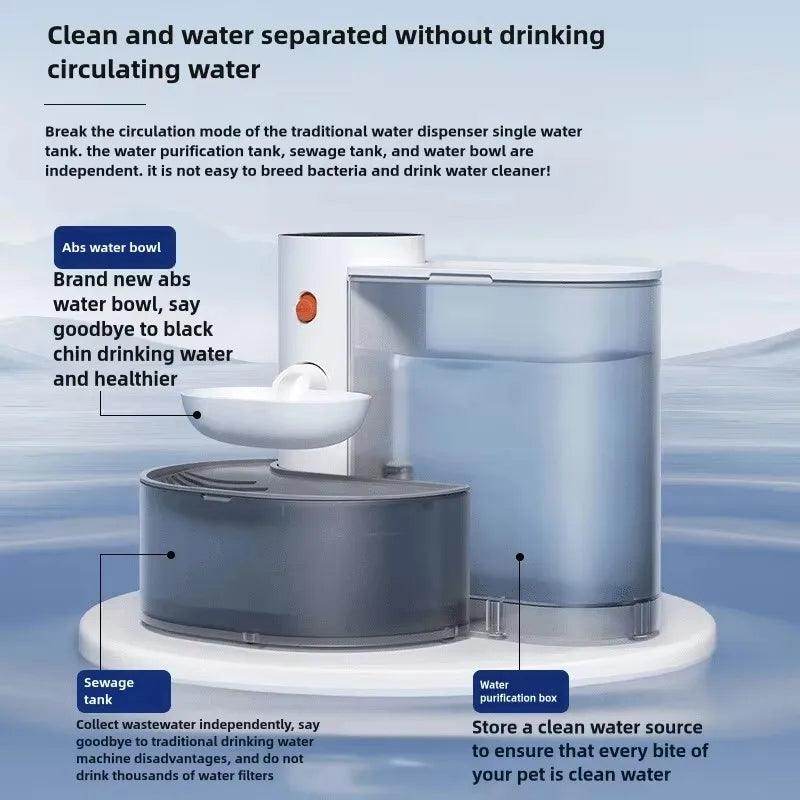 Clean and water separated without drinking circulating water

Break the circulation mode of the traditional water dispenser single water tank. the water purification tank, sewage tank, and water bowl are independent. it is not easy to breed bacteria and drink water cleaner!

Abs water bowl

Brand new abs water bowl, say goodbye to black chin drinking water and healthier

Sewage tank

Collect wastewater independently, say goodbye to traditional drinking water machine disadvantages, and do not drink thousands of water filters

Water purification box

Store a clean water source to ensure that every bite of your pet is clean water