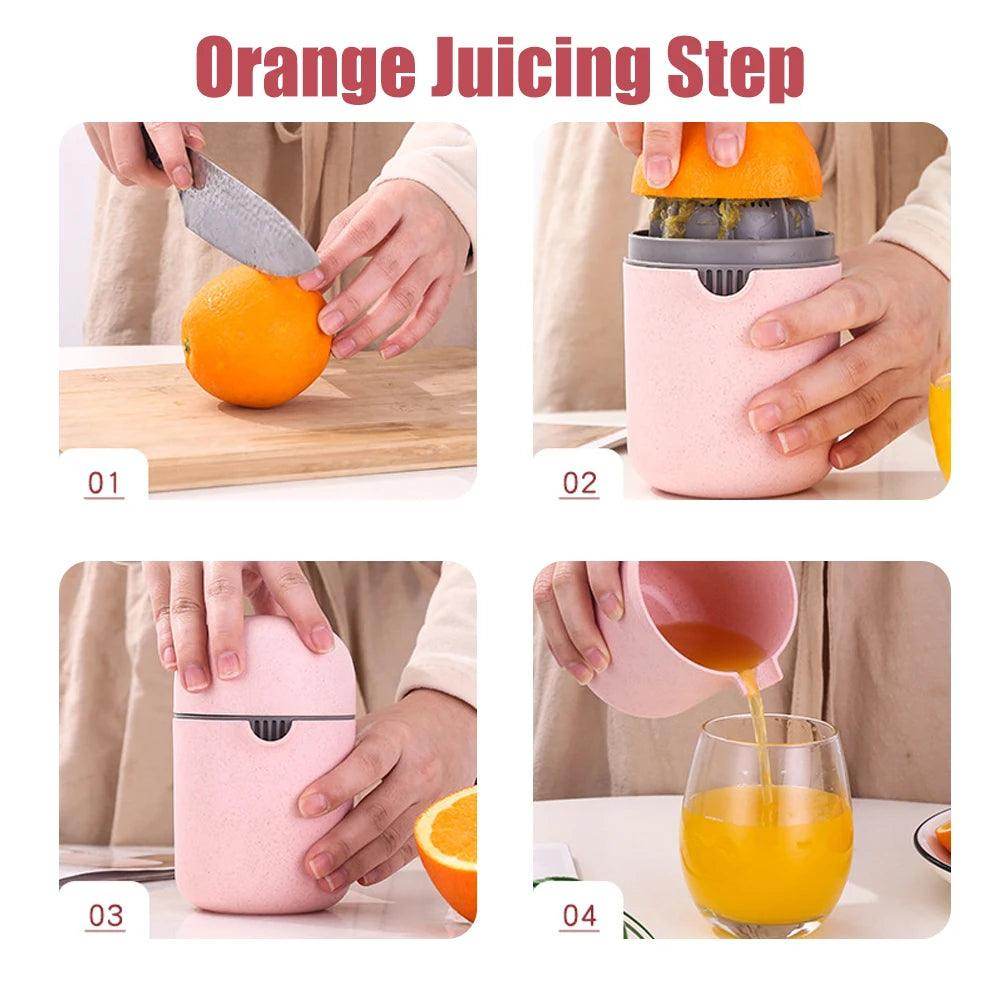 Orange Juicing Step

01

02

03

04