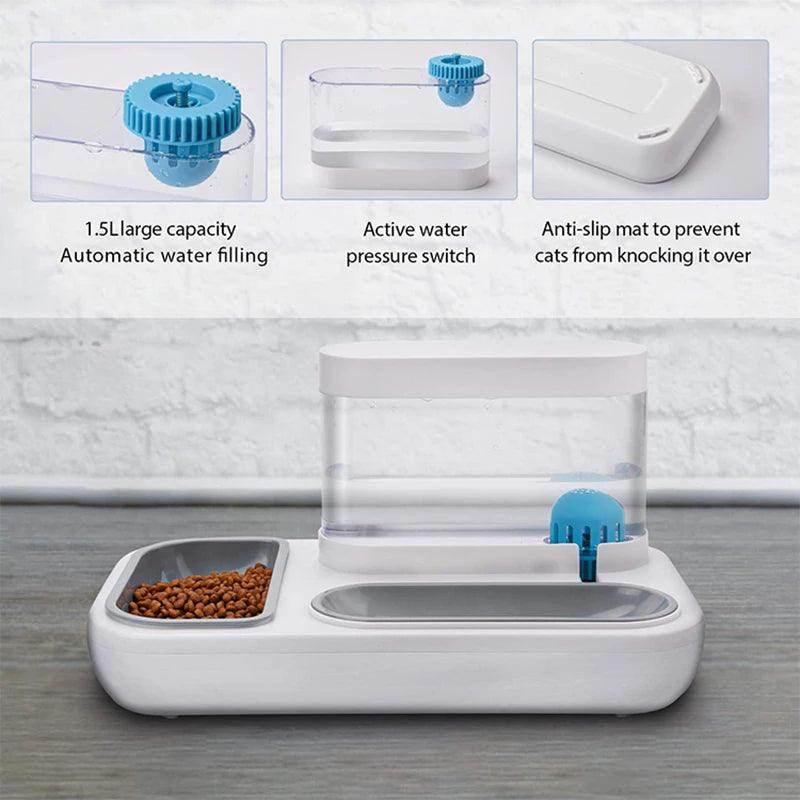 1.5Llarge capacity
Automatic water filling

Active water
pressure switch

Anti-slip mat to prevent
cats from knocking it over