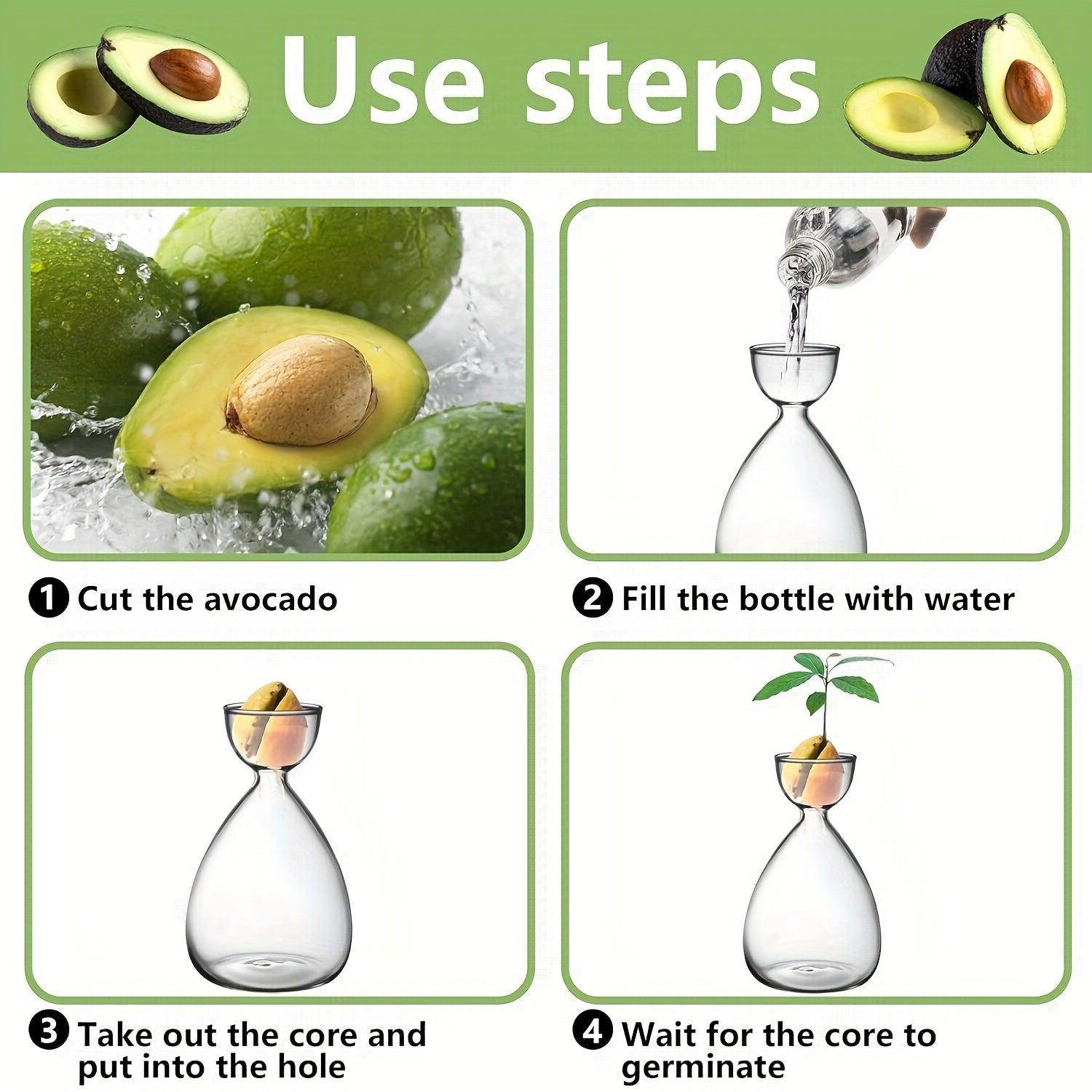 Use steps

1 Cut the avocado

2 Fill the bottle with water

3 Take out the core and put into the hole

4 Wait for the core to germinate