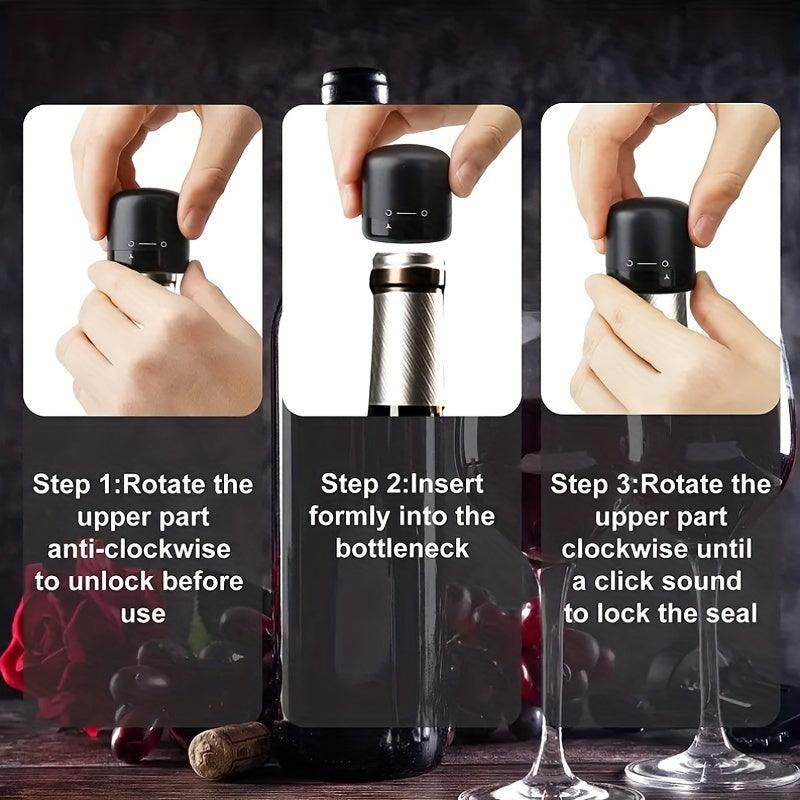 Step 1:Rotate the upper part anti-clockwise to unlock before use

Step 2:Insert formly into the bottleneck

Step 3:Rotate the upper part clockwise until a click sound to lock the seal