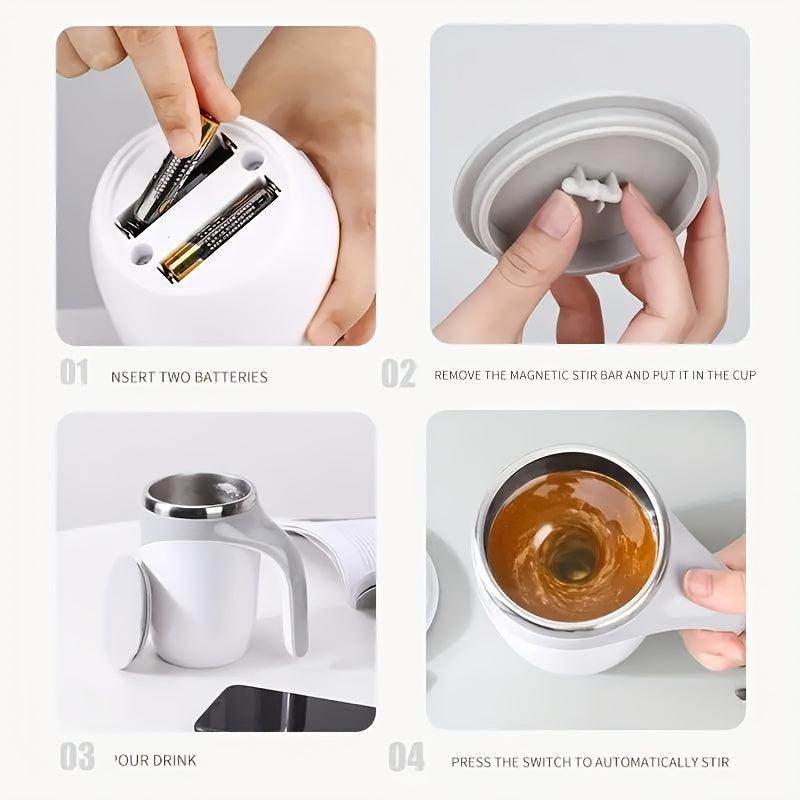 01 NSERT TWO BATTERIES

02 REMOVE THE MAGNETIC STIR BAR AND PUT IT IN THE CUP

03 POUR DRINK

04 PRESS THE SWITCH TO AUTOMATICALLY STIR