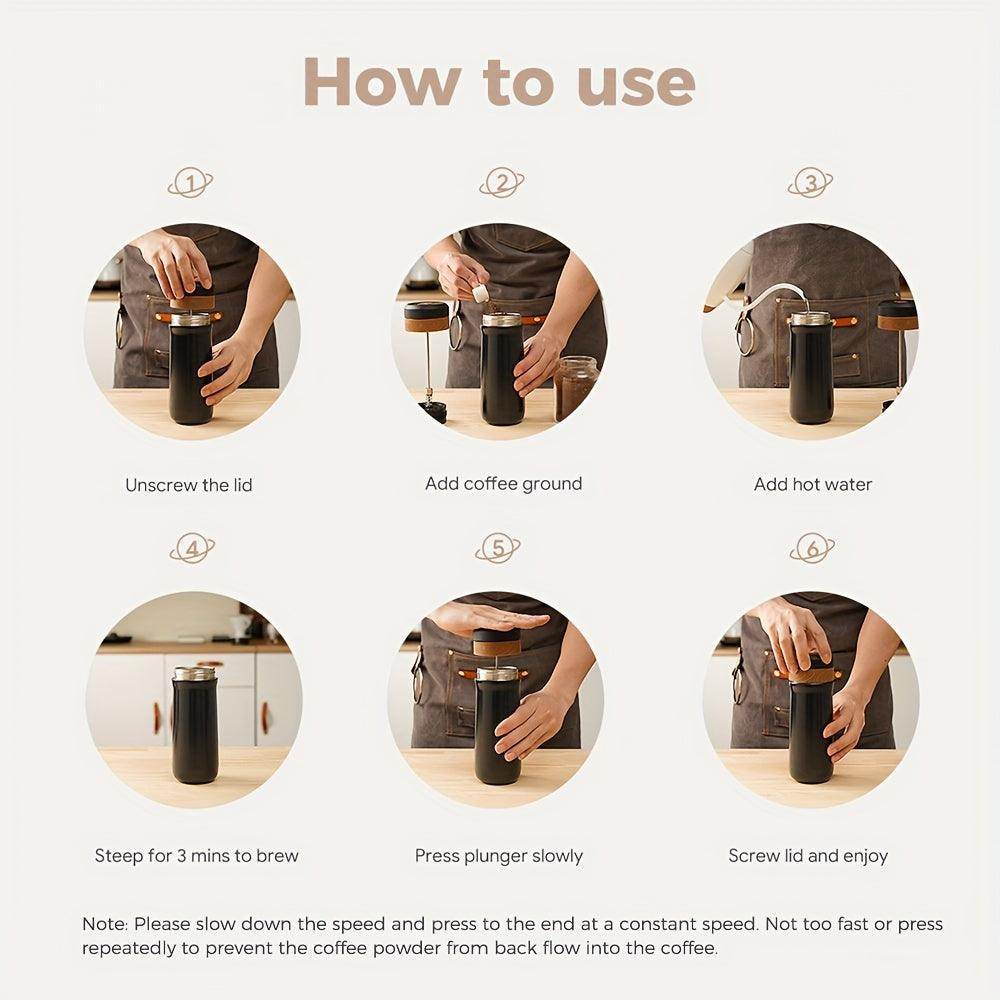 How to use

1

Unscrew the lid

2

Add coffee ground

3

Add hot water

4

Steep for 3 mins to brew

5

Press plunger slowly

6

Screw lid and enjoy

Note: Please slow down the speed and press to the end at a constant speed. Not too fast or press repeatedly to prevent the coffee powder from back flow into the coffee.