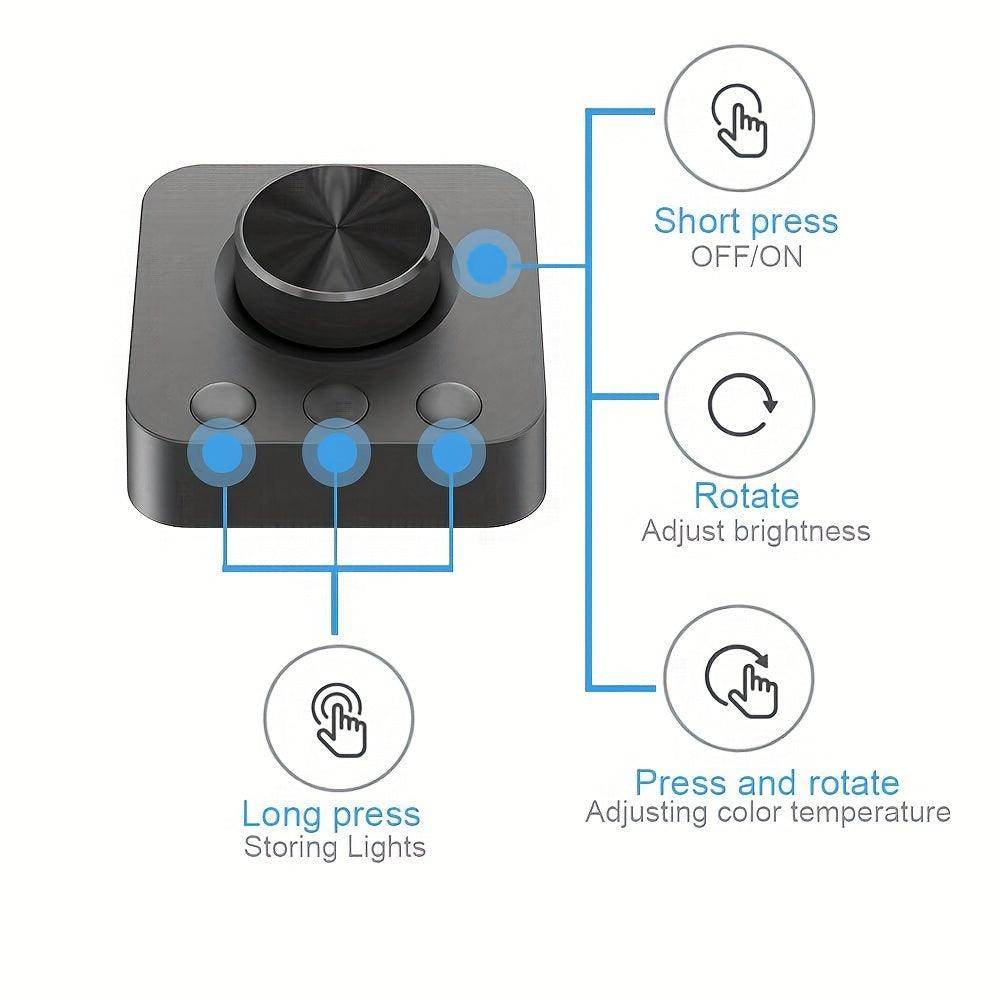 Short press
OFF/ON

Rotate
Adjust brightness

Press and rotate
Adjusting color temperature

Long press
Storing Lights