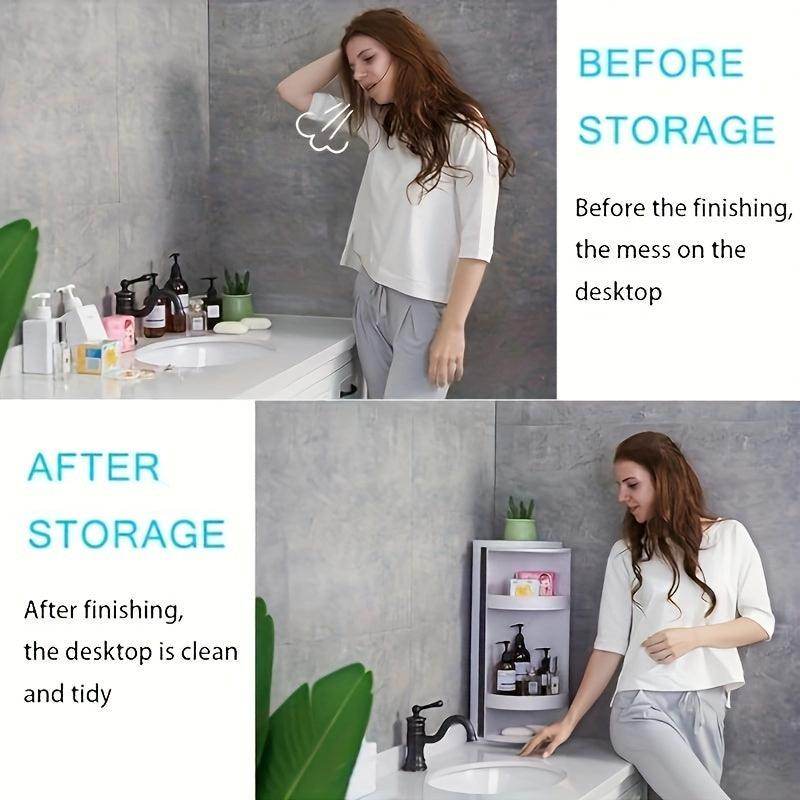 BEFORE STORAGE

Before the finishing, the mess on the desktop

AFTER STORAGE

After finishing, the desktop is clean and tidy