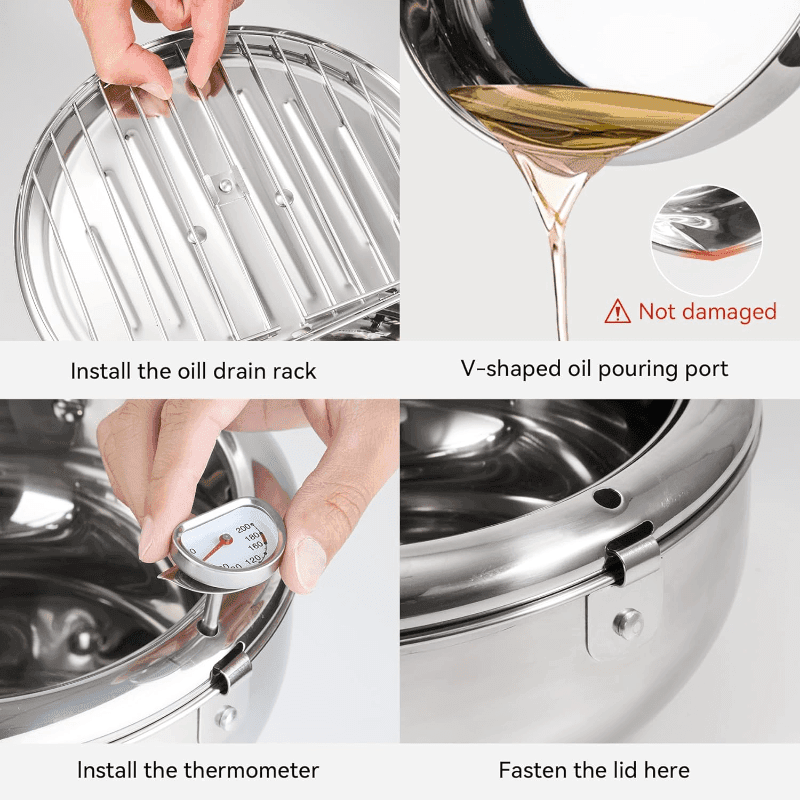 Not damaged

Install the oill drain rack

V-shaped oil pouring port

200
180
160
120

Install the thermometer

Fasten the lid here