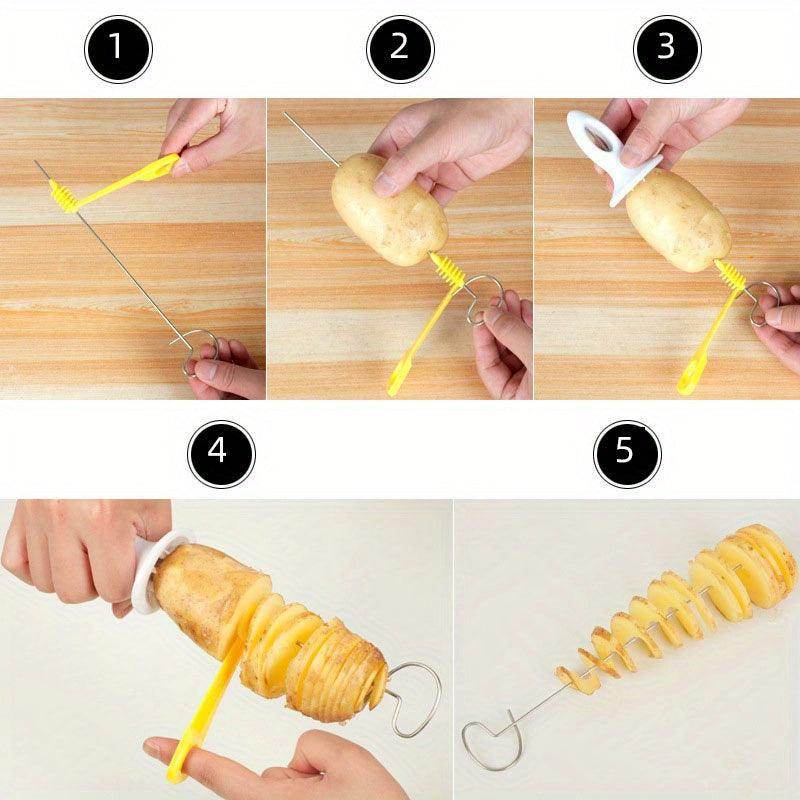 1

2

3

4

5