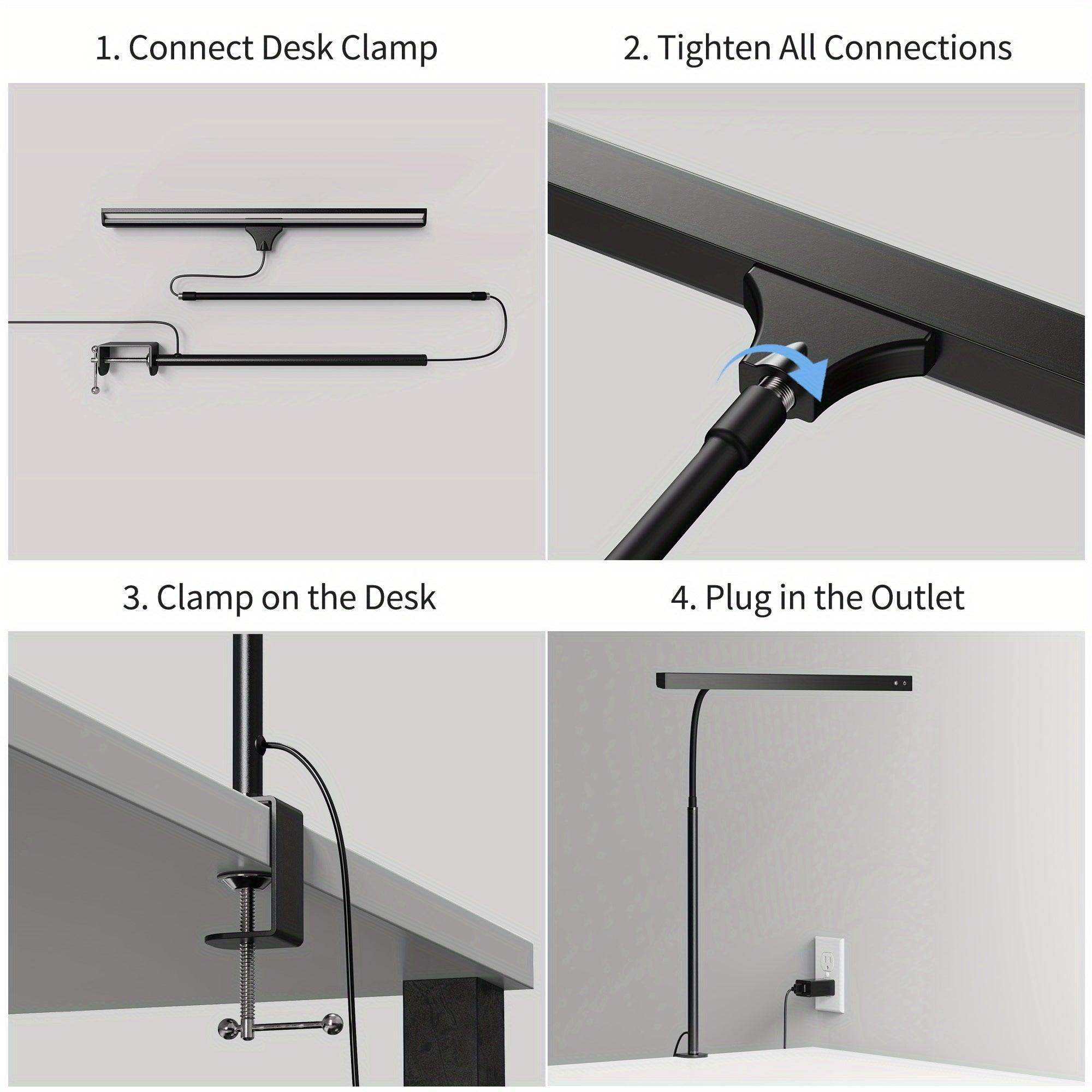 1. Connect Desk Clamp

2. Tighten All Connections

3. Clamp on the Desk

4. Plug in the Outlet