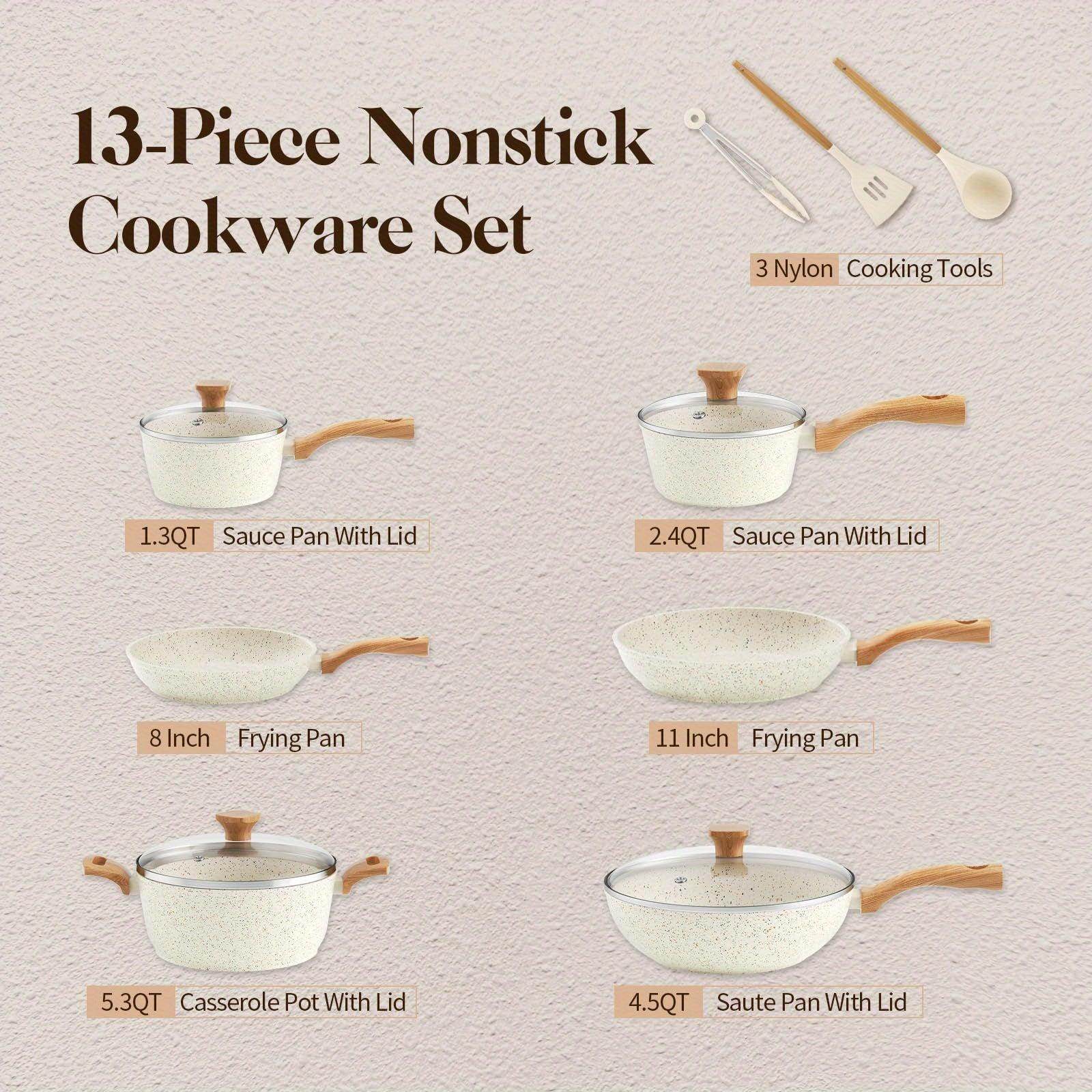 13-Piece Nonstick Cookware Set

3 Nylon Cooking Tools

1.3QT Sauce Pan With Lid

2.4QT Sauce Pan With Lid

8 Inch Frying Pan

11 Inch Frying Pan

5.3QT Casserole Pot With Lid

4.5QT Saute Pan With Lid