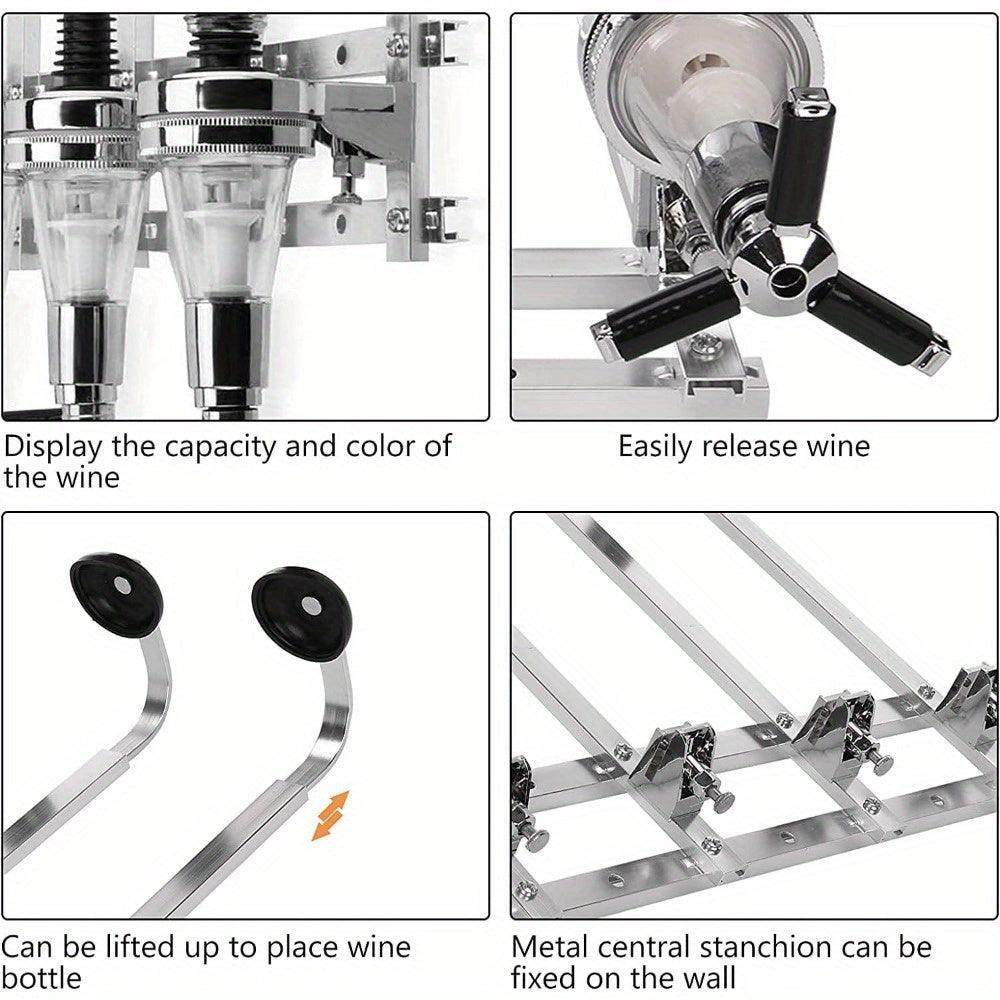 Display the capacity and color of the wine

Easily release wine

Can be lifted up to place wine bottle

Metal central stanchion can be fixed on the wall