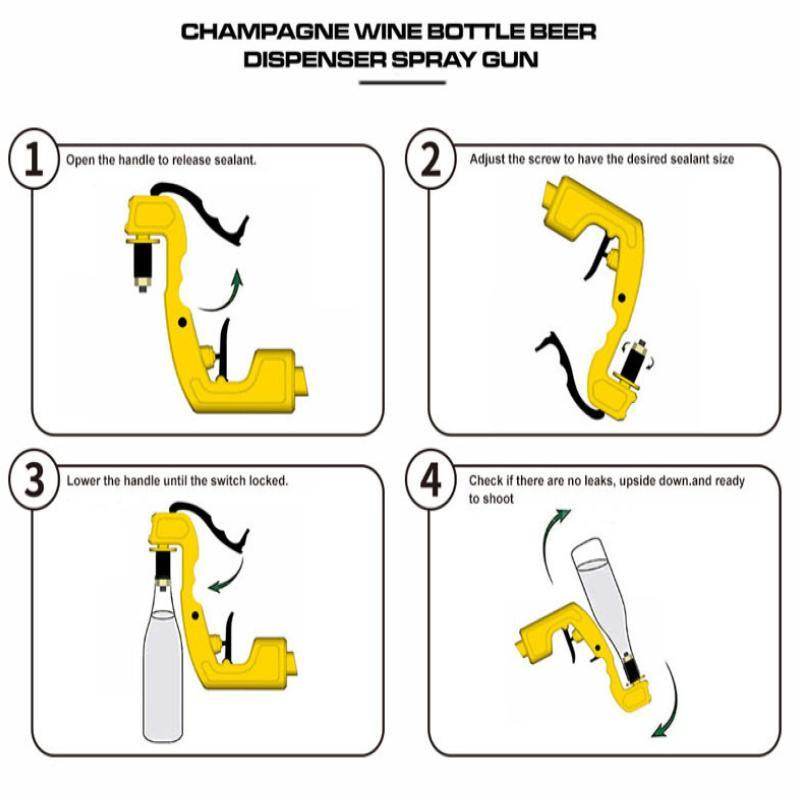 CHAMPAGNE WINE BOTTLE BEER DISPENSER SPRAY GUN

1 Open the handle to release sealant.

2 Adjust the screw to have the desired sealant size

3 Lower the handle until the switch locked.

4 Check if there are no leaks, upside down.and ready to shoot